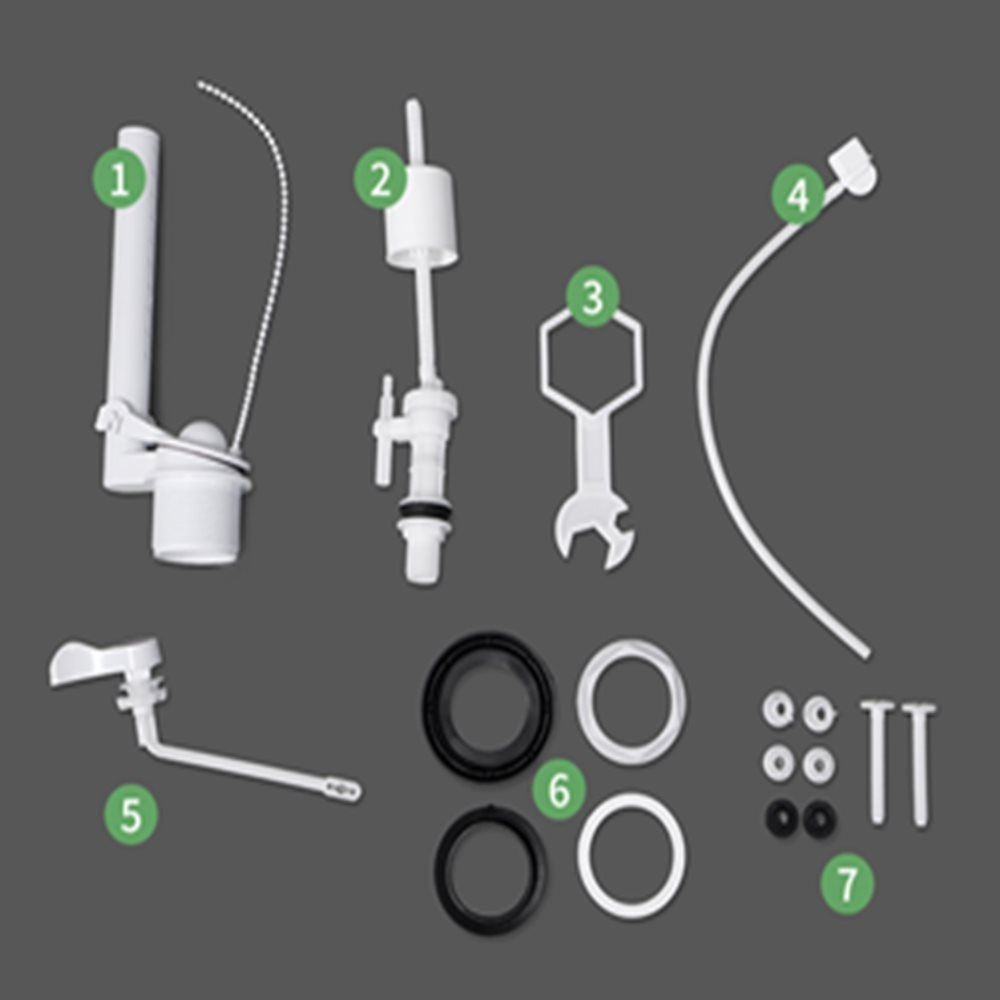 1
2
3
4
5
6
7