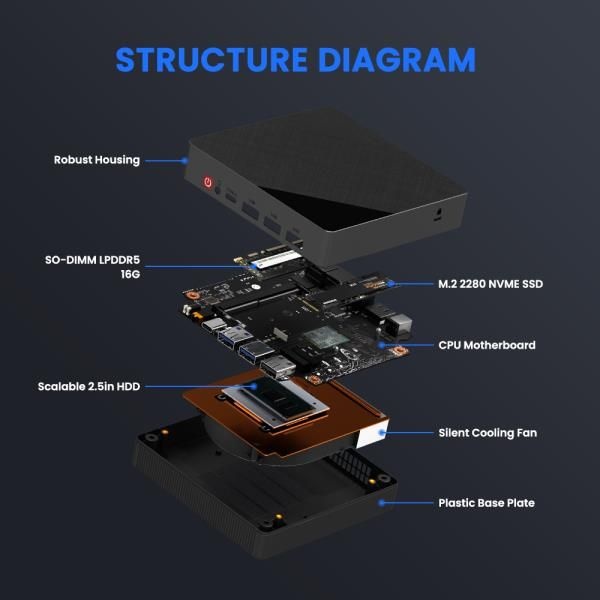 STRUCTURE DIAGRAM

Robust Housing

SO-DIMM LPDDR5 16G

M.2 2280 NVME SSD

CPU Motherboard

Scalable 2.5in HDD

Silent Cooling Fan

Plastic Base Plate